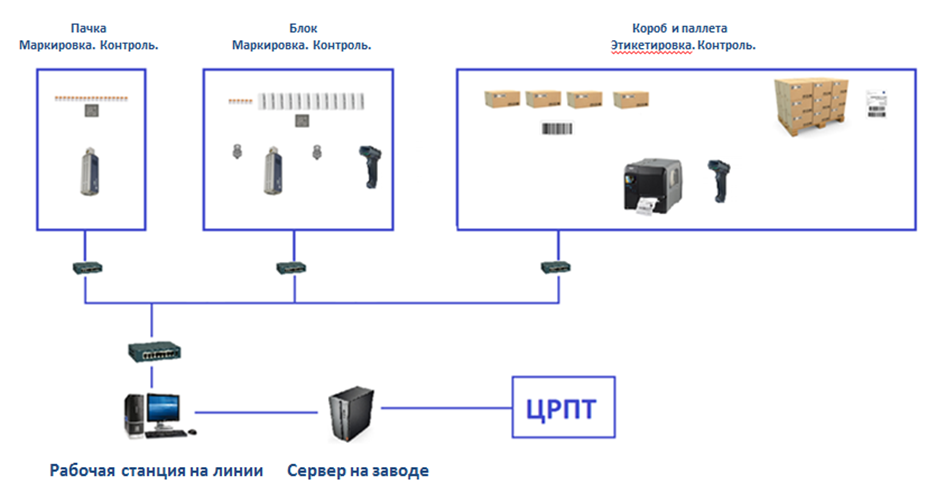 Пачка
Маркировка. Контроль.

Блок
Маркировка. Контроль.

Короб и паллета
Этикетировка. Контроль.

ЦРПТ

Рабочая станция на линии

Сервер на заводе